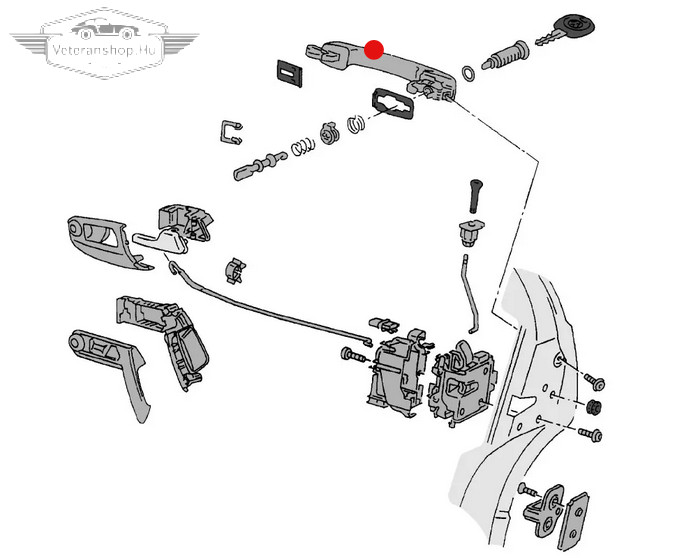 Veteranshop.Hu