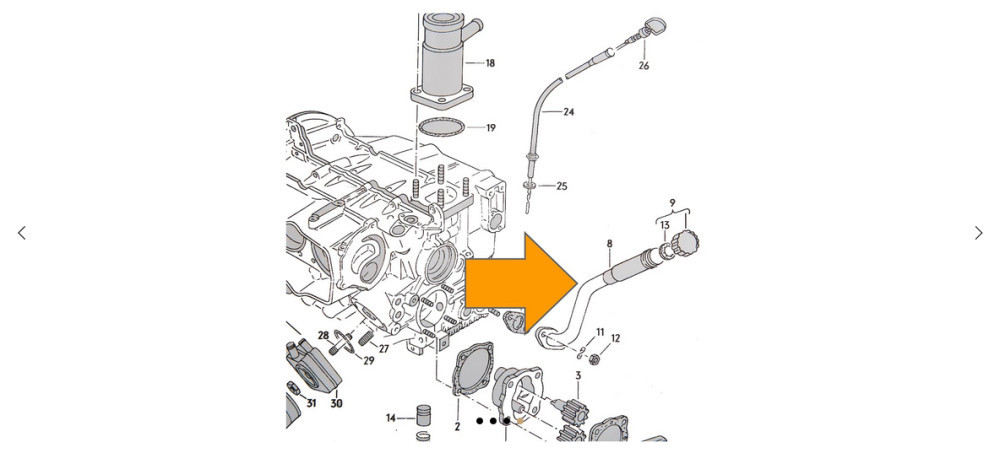 18
26
19
24
25
9
8
13
11
12
28
27
29
3
31
30
14
2