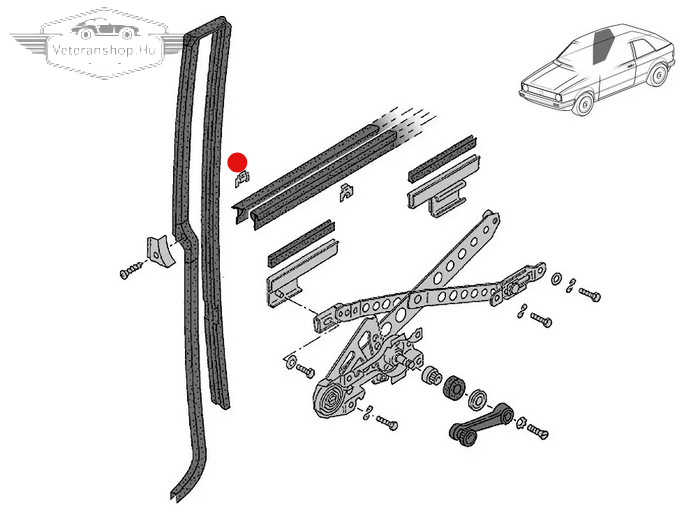 Veteranshop.Hu