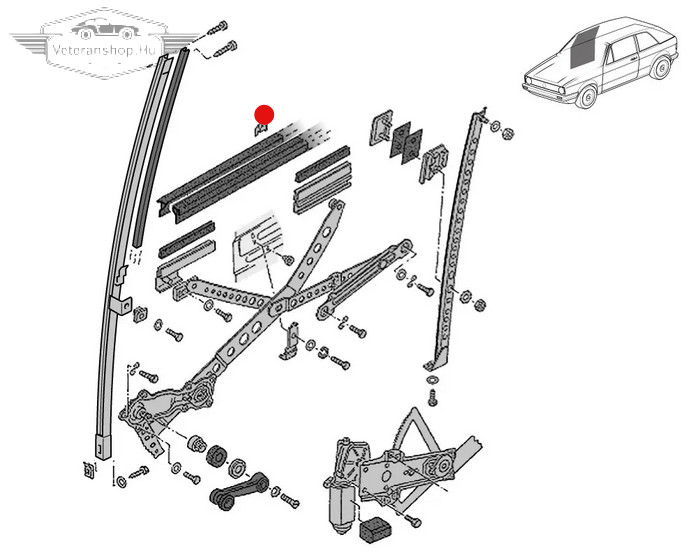 Veteranshop.Hu