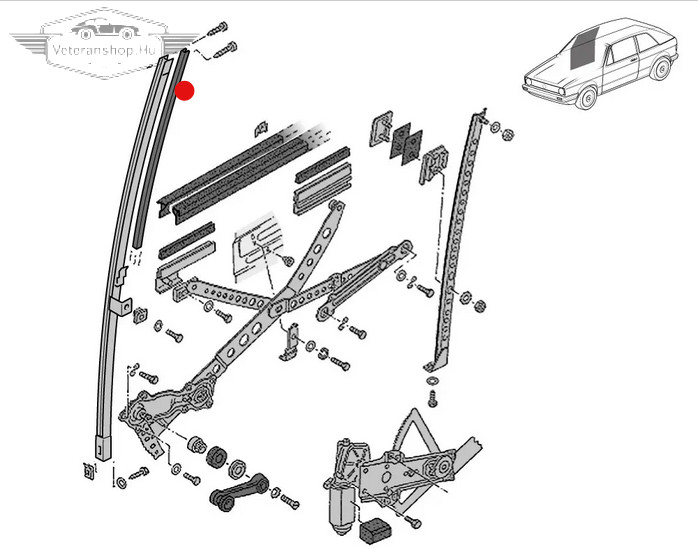 Veteranshop.Hu