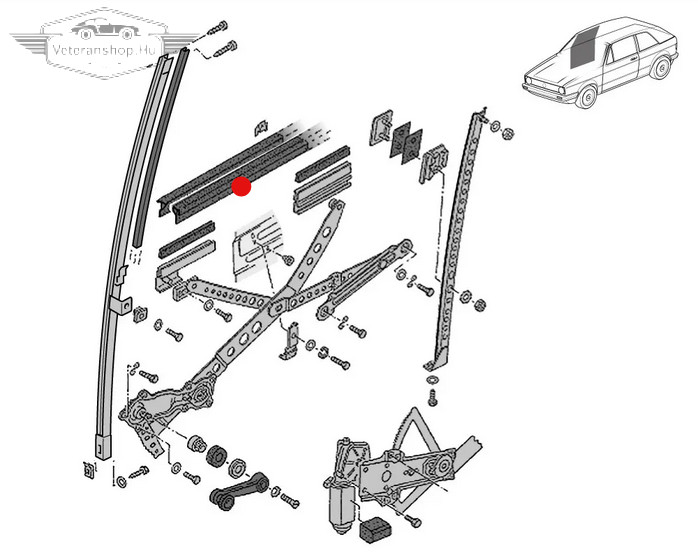 Veteranshop.Hu