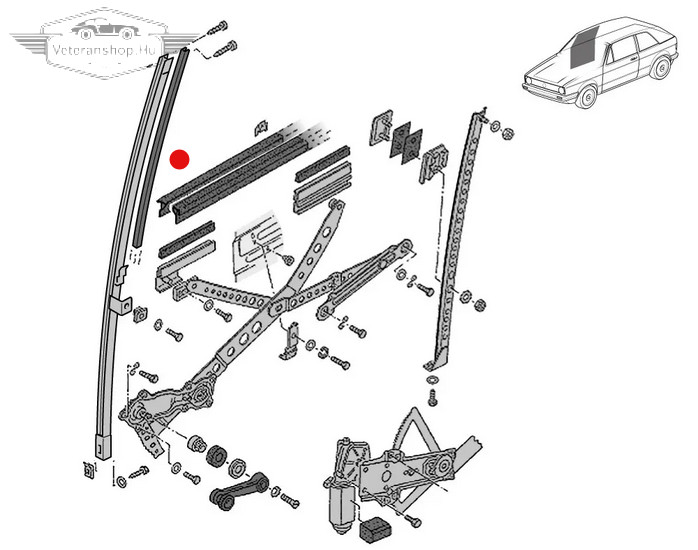 Veteranshop.Hu