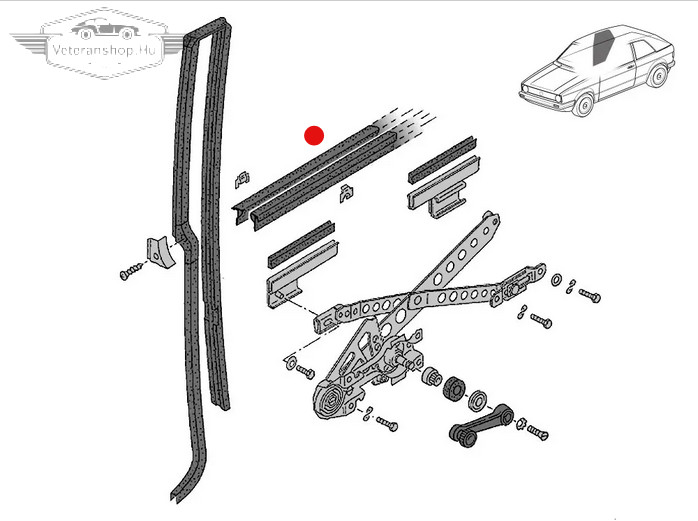 Veteranshop.Hu