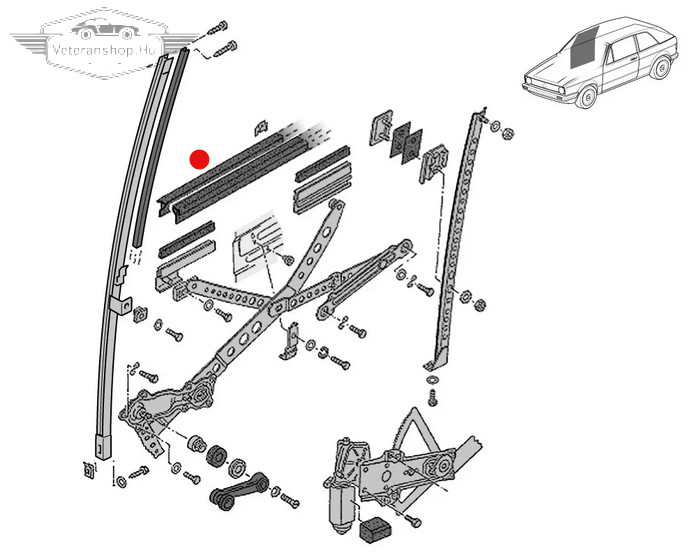 Veteranshop.Hu